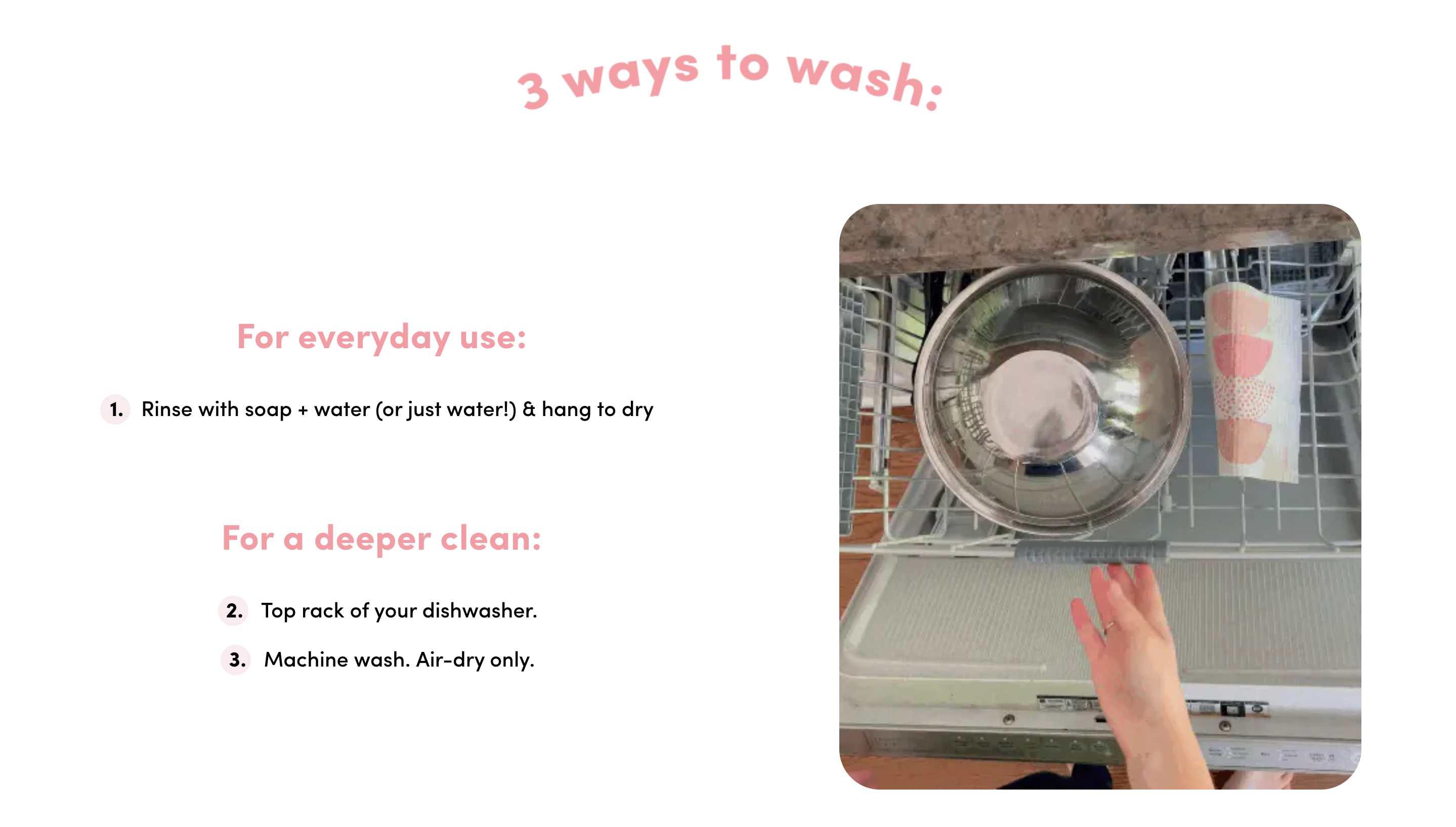 3 ways to wash:

For everyday use:

1. Rinse with soap + water (or just water!) & hang to dry

For a deeper clean:

2. Top rack of your dishwasher.

3. Machine wash. Air-dry only.